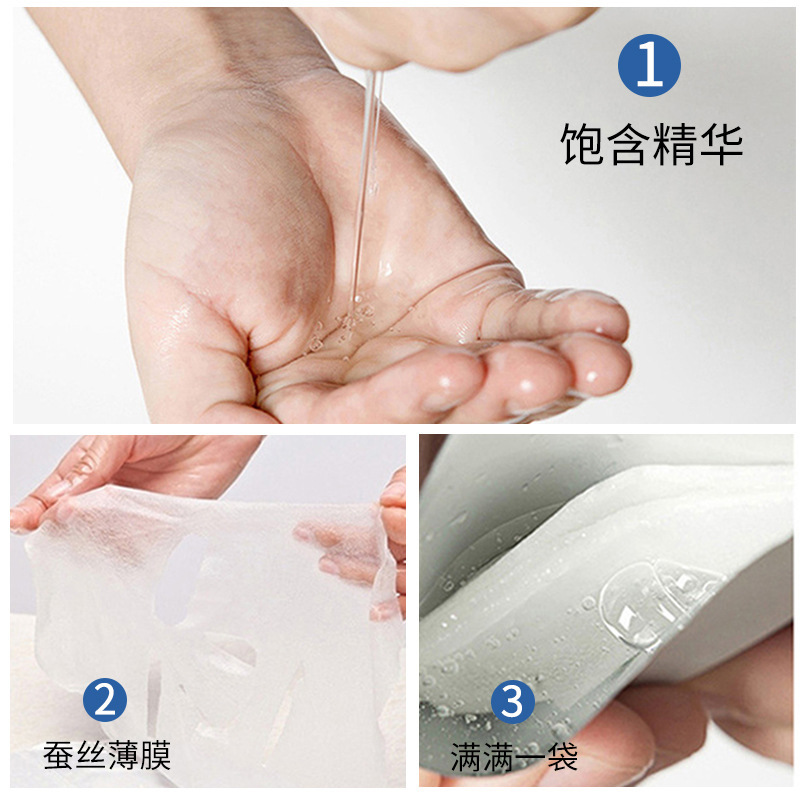 1
饱含精华

2
蚕丝薄膜

3
满满一袋