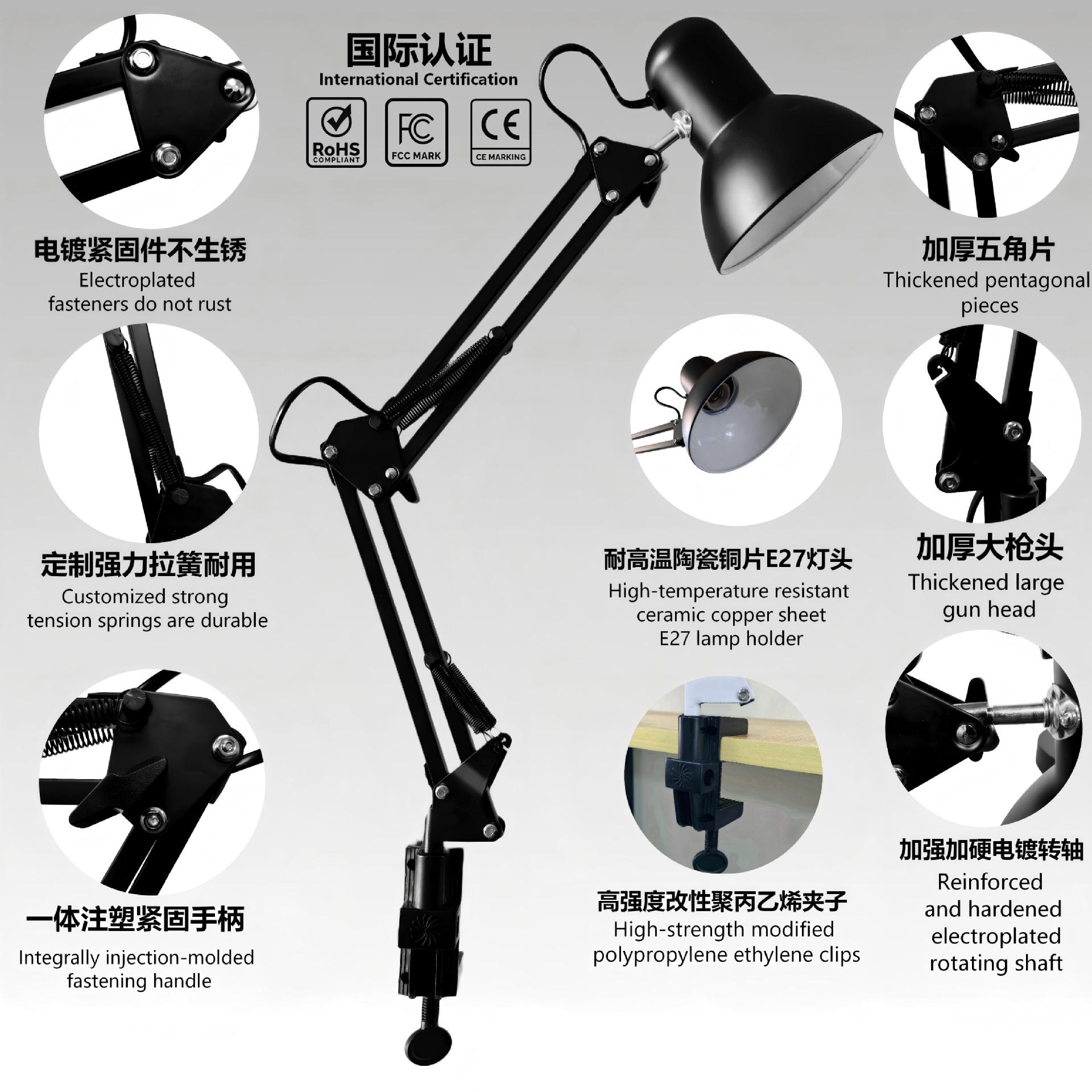 国际认证
International Certification

RoHS
COMPLIANT

FC
FCC MARK

CE
CE MARKING

电镀紧固件不生锈
Electroplated fasteners do not rust

定制强力拉簧耐用
Customized strong tension springs are durable

一体注塑紧固手柄
Integrally injection-molded fastening handle

耐高温陶瓷铜片E27灯头
High-temperature resistant ceramic copper sheet E27 lamp holder

高强度改性聚丙乙烯夹子
High-strength modified polypropylene ethylene clips

加厚五角片
Thickened pentagonal pieces

加厚大枪头
Thickened large gun head

加强加硬电镀转轴
Reinforced and hardened electroplated rotating shaft