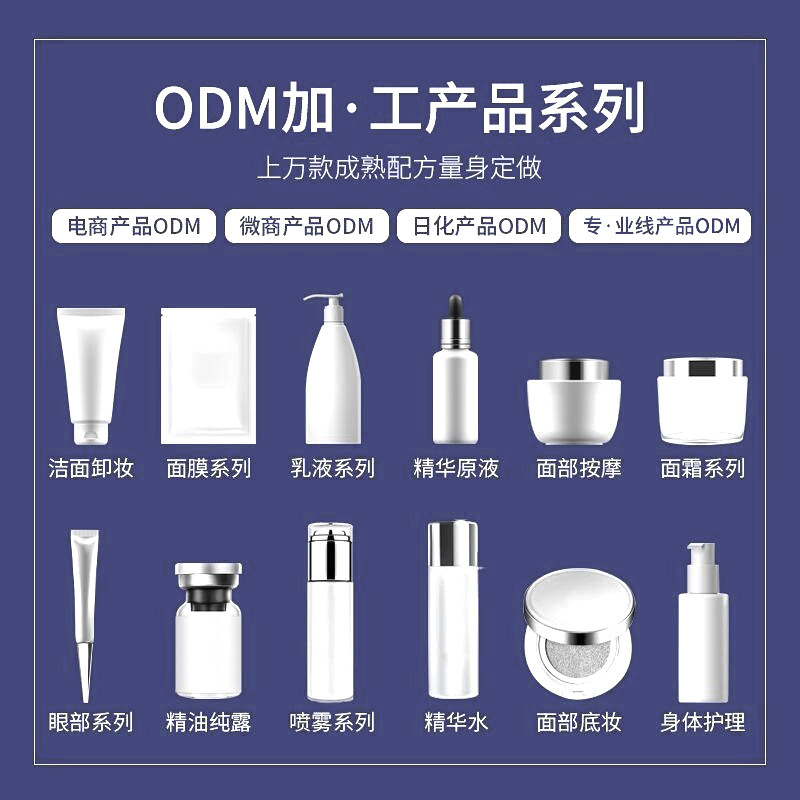 ODM加·工产品系列

上万款成熟配方量身定做

电商产品ODM
微商产品ODM
日化产品ODM
专·业线产品ODM

洁面卸妆
面膜系列
乳液系列
精华原液
面部按摩
面霜系列

眼部系列
精油纯露
喷雾系列
精华水
面部底妆
身体护理